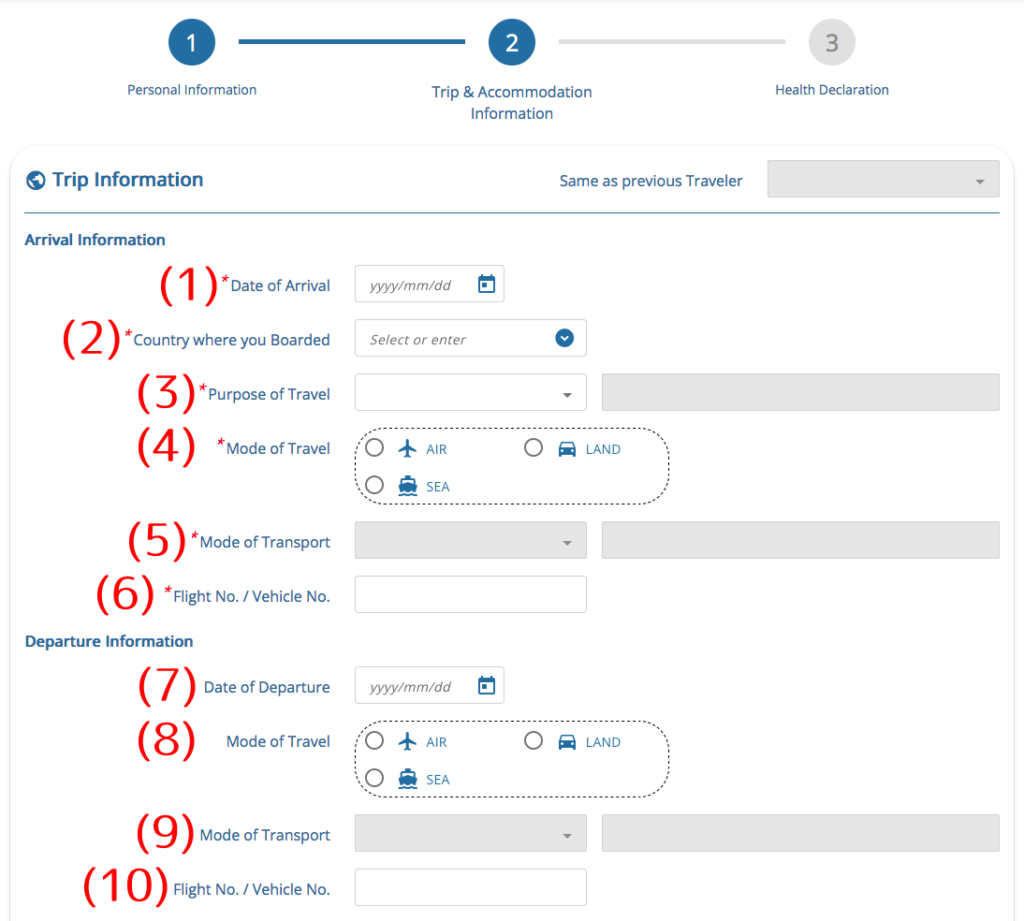 1 Personal Information

2 Trip & Accommodation Information

3 Health Declaration

Trip Information

Same as previous Traveler

Arrival Information

(1) *Date of Arrival yyyy/mm/dd

(2) *Country where you Boarded Select or enter

(3) *Purpose of Travel

(4) *Mode of Travel AIR LAND SEA

(5) *Mode of Transport

(6) *Flight No. / Vehicle No.

Departure Information

(7) Date of Departure yyyy/mm/dd

(8) Mode of Travel AIR LAND SEA

(9) Mode of Transport

(10) Flight No. / Vehicle No.